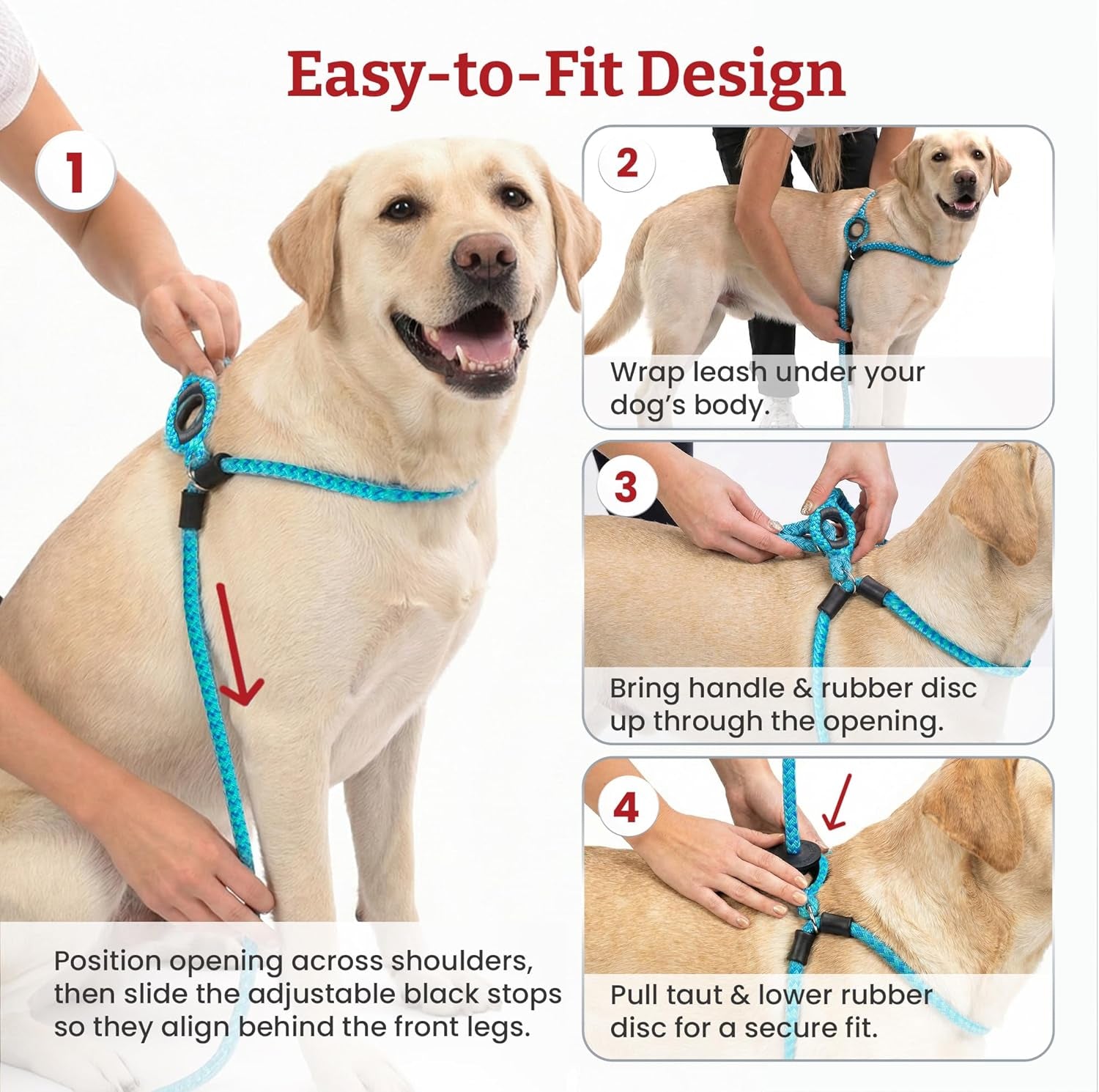 Easy-to-Fit Design

1

Position opening across shoulders, then slide the adjustable black stops so they align behind the front legs.

2

Wrap leash under your dog's body.

3

Bring handle & rubber disc up through the opening.

4

Pull taut & lower rubber disc for a secure fit.